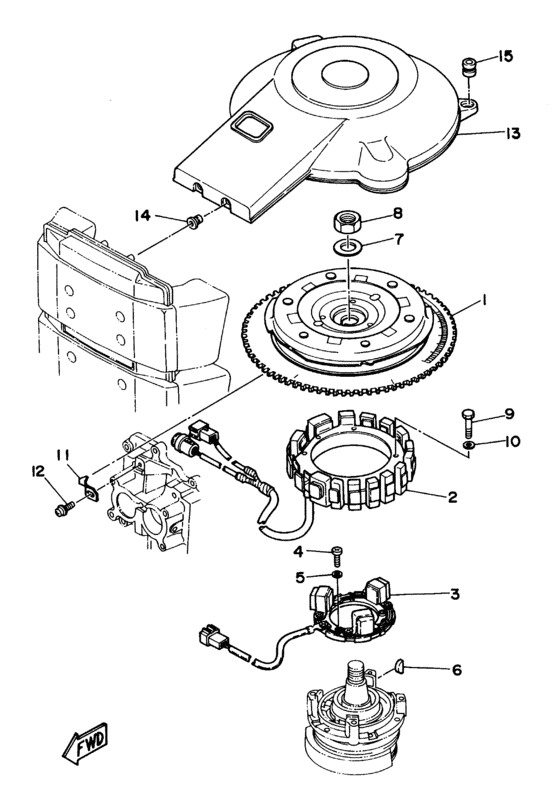 15
13
14
8
7
1
9
10
11
12
2
4
5
3
6
FWD