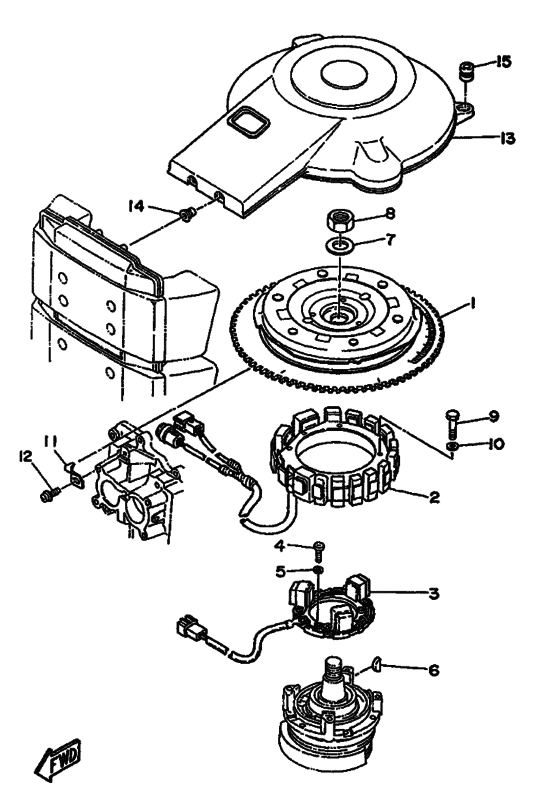 15
13
14
8
7
1
9
10
11
12
2
4
5
3
6
FWD