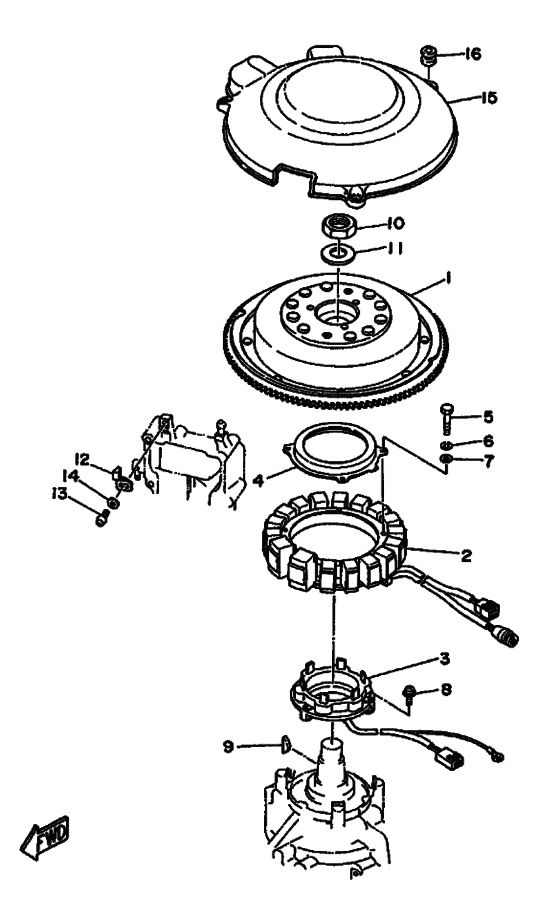 16
15
10
11
1
5
6
7
12
14
13
4
2
3
8
9
FWD