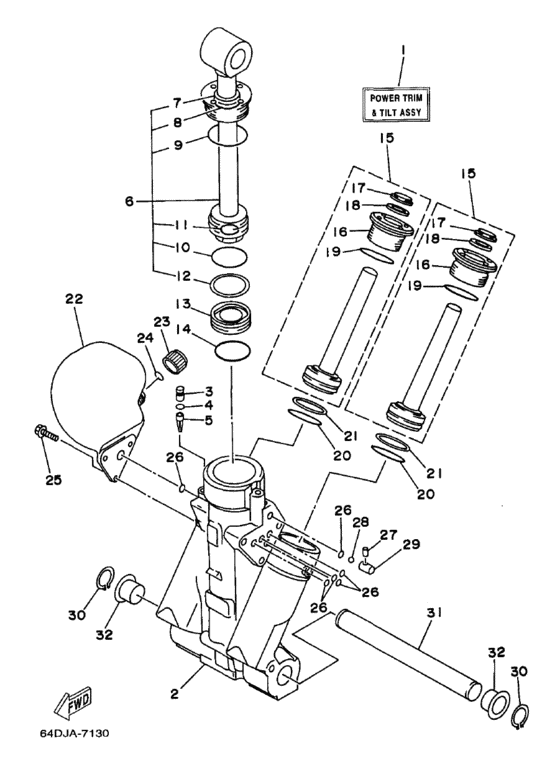 1
POWER TRIM & TILT ASSY
7
8
9
6
11
10
12
13
14
15
17
18
16
19
15
17
18
16
19
22
23
24
3
4
5
21
20
21
20
25
26
26
28
27
29
26
26
30
32
31
32
30
2
FWD
64DJA-7130