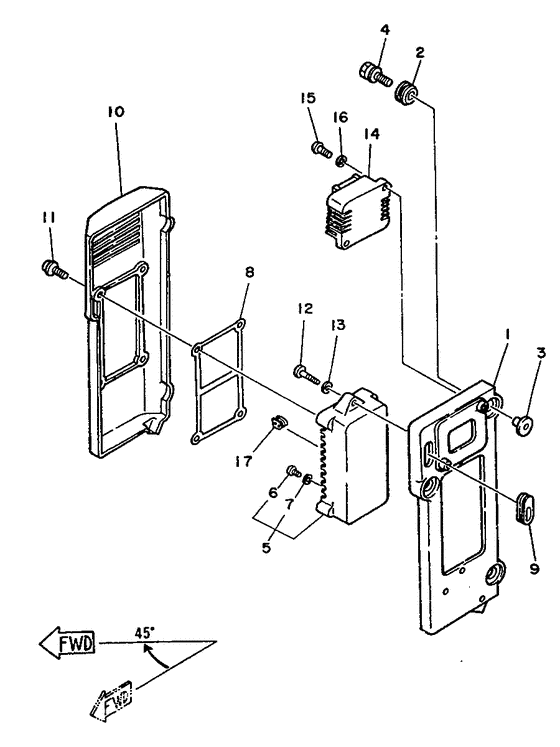 4
2
15
16
14
10
11
8
12
13
1
3
17
6
7
5
9
FWD
45°
FWD