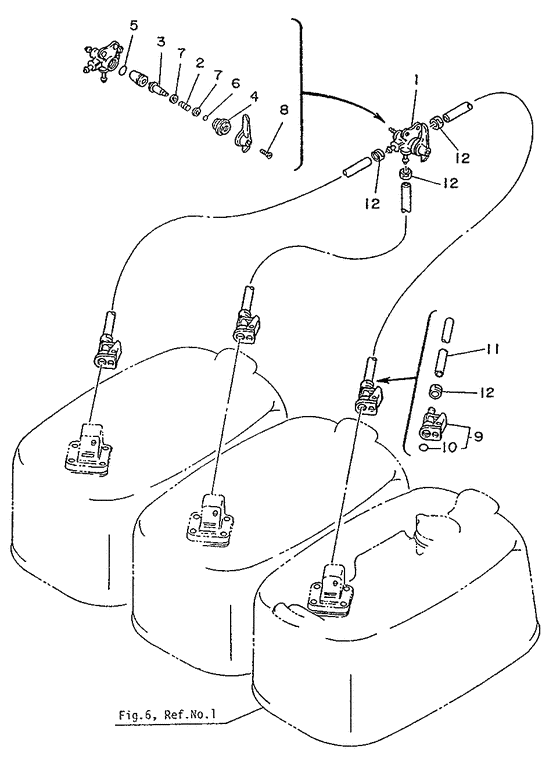 5
3
7
2
7
6
4
8
1
12
12
12
11
12
9
10
Fig.6, Ref.No.1