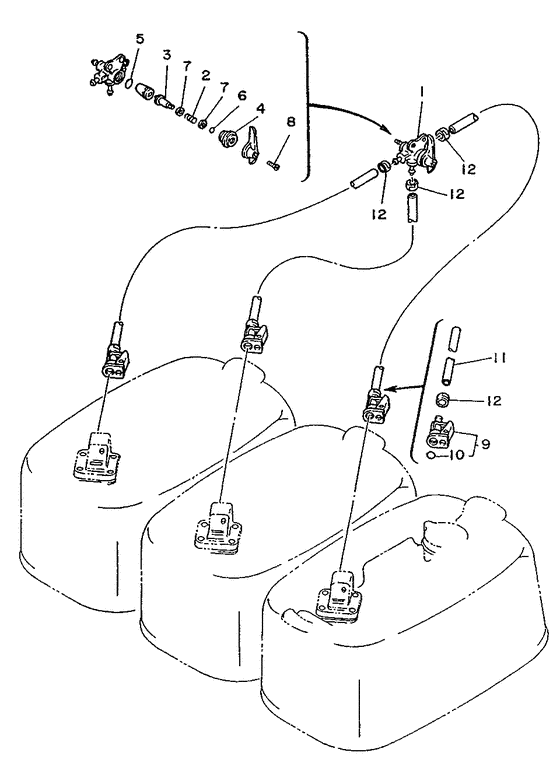 5
3
7
2
7
6
4
8
1
12
12
12
11
12
9
10