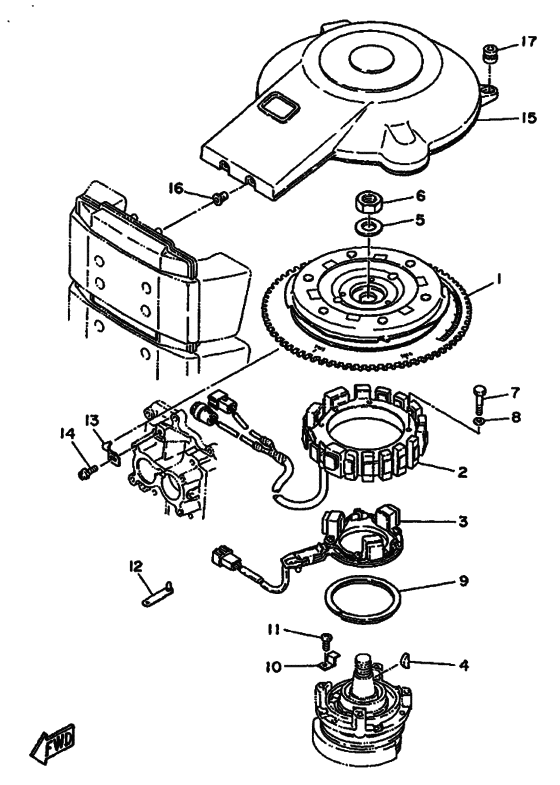 17
15
16
6
5
1
7
8
13
14
2
3
12
9
11
10
4
FWD