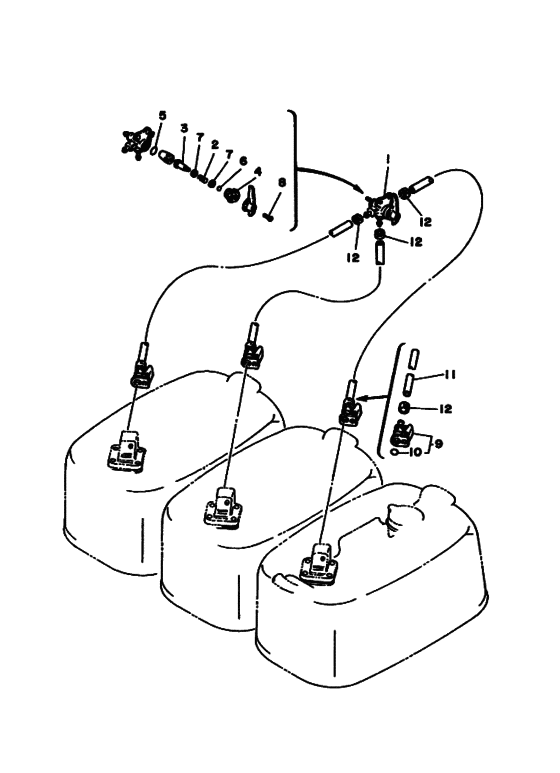 5
3
7
2
7
6
4
8
1
12
12
12
11
12
9
10