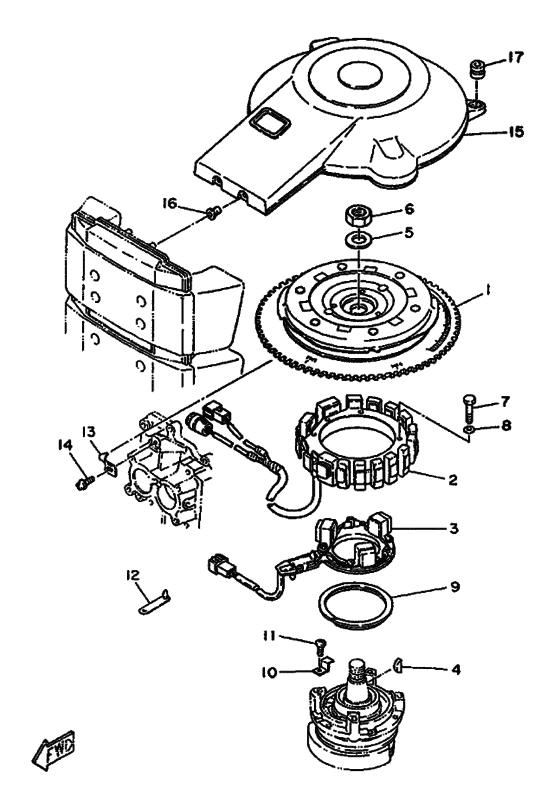 17
15
16
6
5
1
7
8
13
14
2
3
12
9
11
10
4
FWD