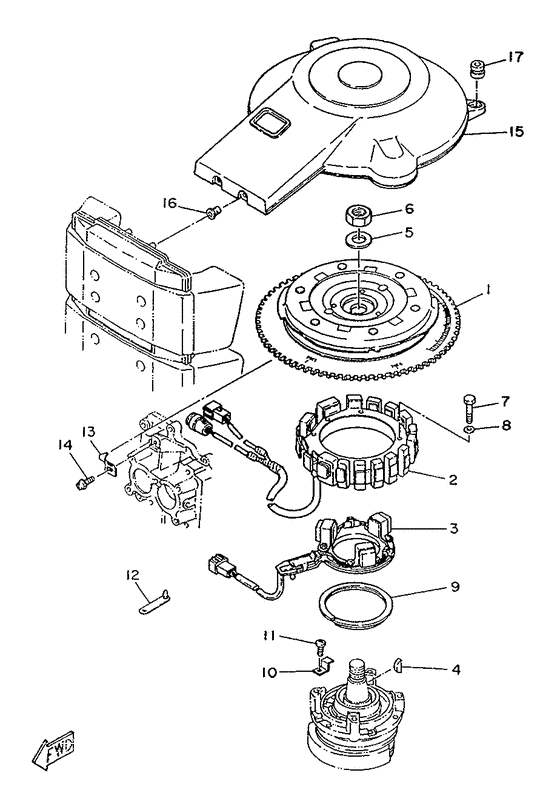 17
15
16
6
5
1
7
8
13
14
2
3
12
9
11
10
4
FWD