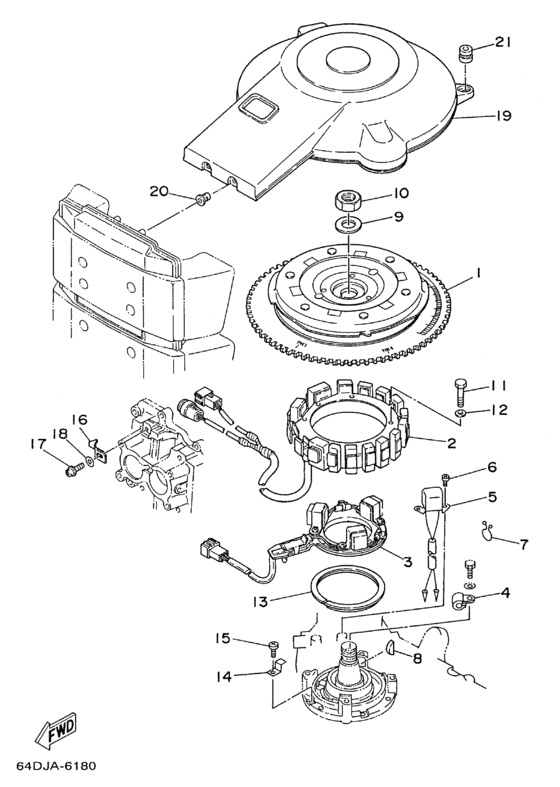 21
19
20
10
9
1
11
12
16
18
17
2
6
5
7
3
4
13
15
8
14
FWD
64DJA-6180