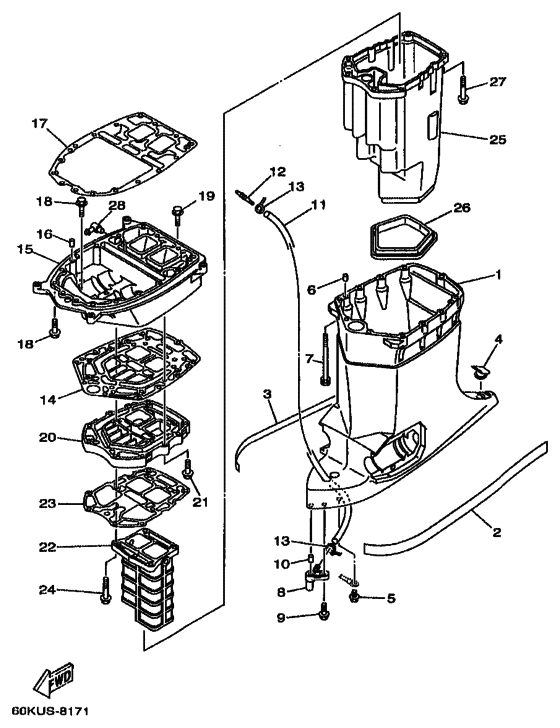 27
25
17
12
13
11
26
18
19
28
16
15
1
6
18
4
7
14
3
20
21
23
2
22
13
10
24
8
5
9
FWD
60KUS-8171