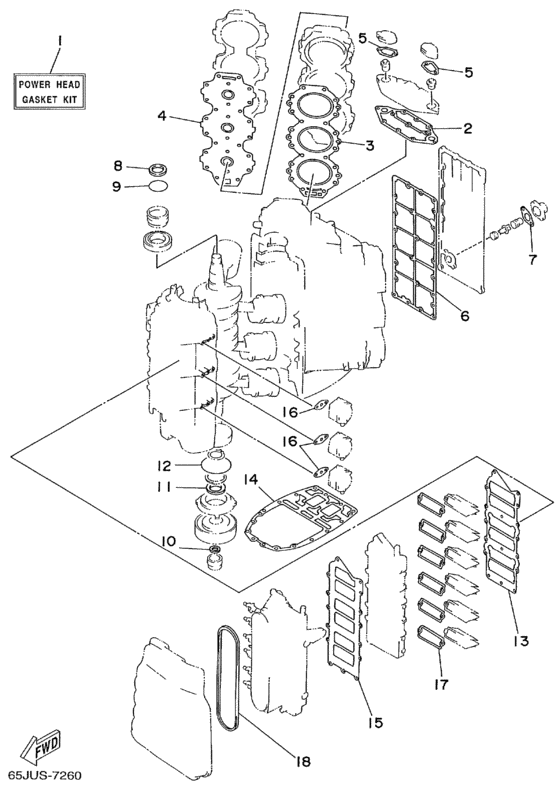 1
POWER HEAD
GASKET KIT
4
5
5
2
3
8
9
7
6
16
16
12
11
14
10
13
17
15
18
FWD
65JUS-7260