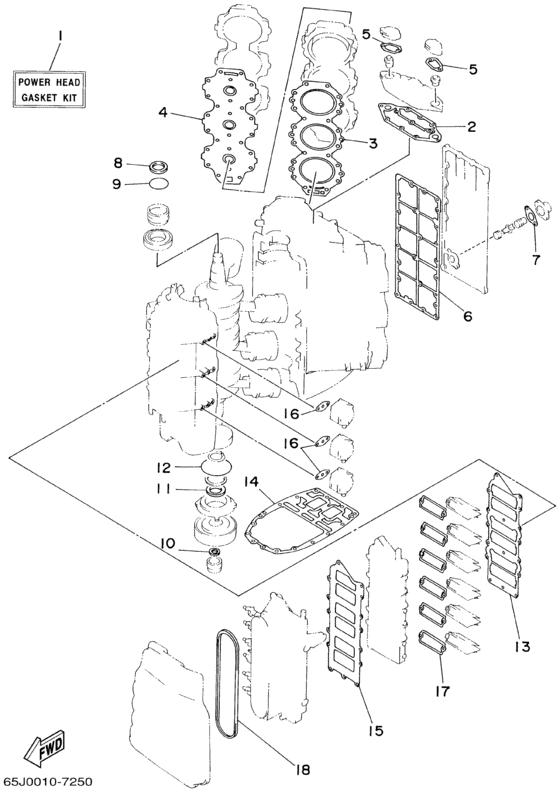 1
POWER HEAD
GASKET KIT
4
5
5
2
3
8
9
7
6
16
16
12
11
14
10
13
17
15
18
FWD
65J0010-7250