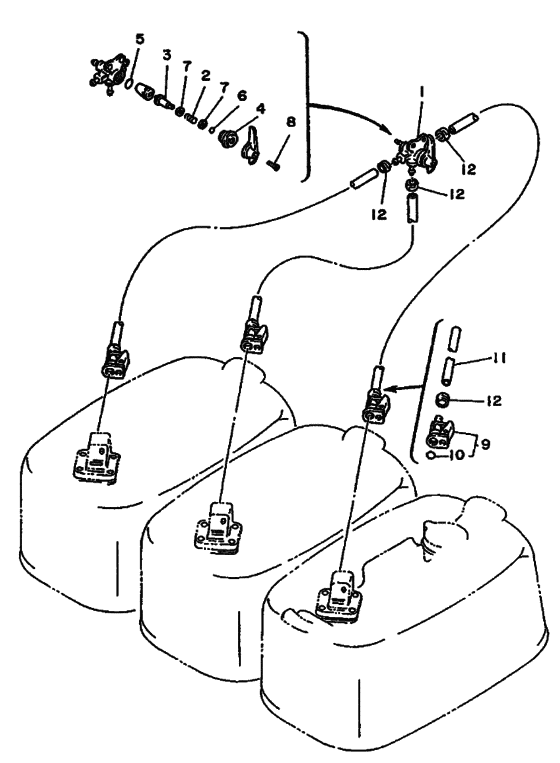 5
3
7
2
7
6
4
8
1
12
12
12
11
12
9
10