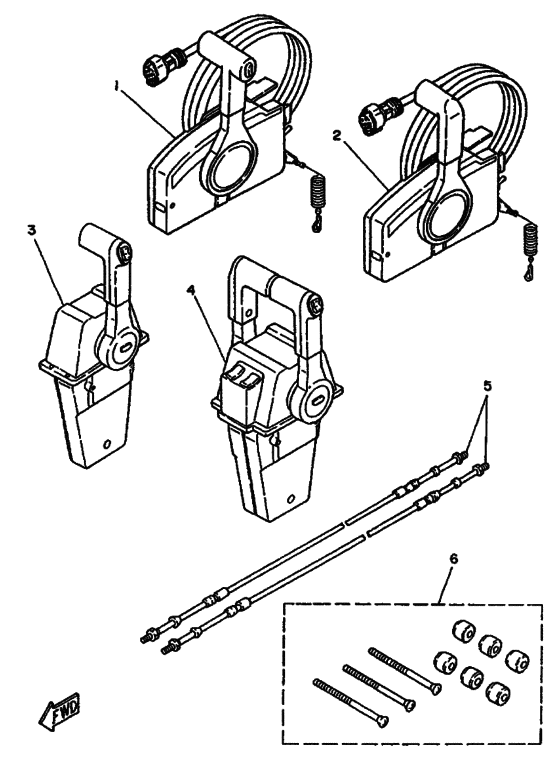 1
2
3
4
5
6
FWD