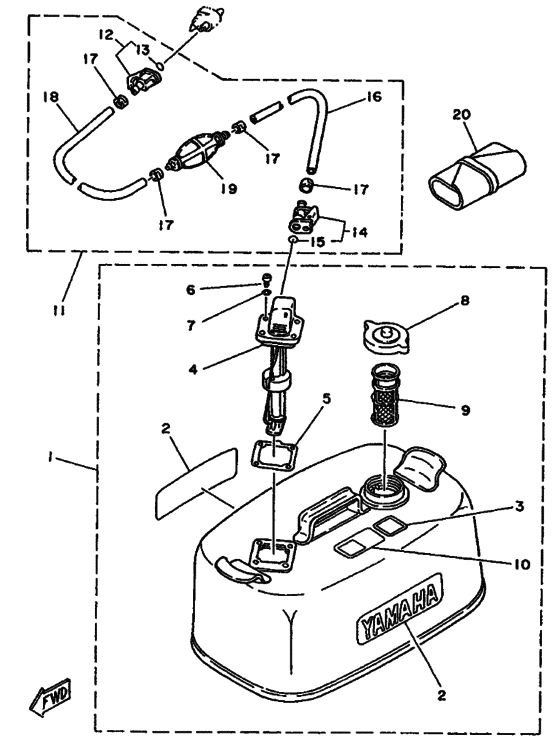 12
13
17
18
16
20
17
19
17
17
14
15
11
6
7
8
4
5
9
2
1
3
10
YAMAHA
2
FWD