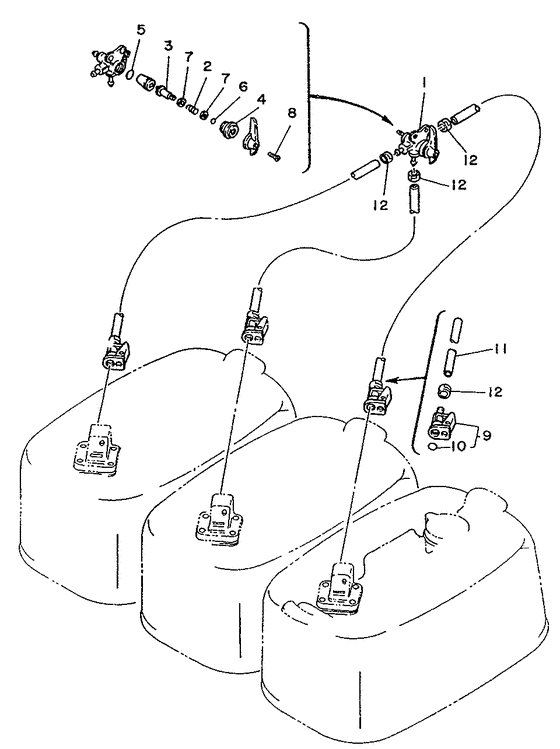 5
3
7
2
7
6
4
8
1
12
12
12
11
12
9
10