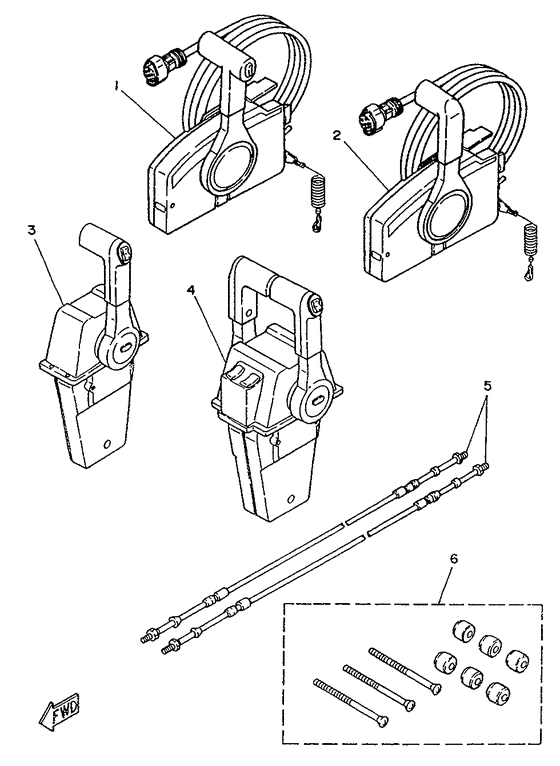 1
2
3
4
5
6
FWD