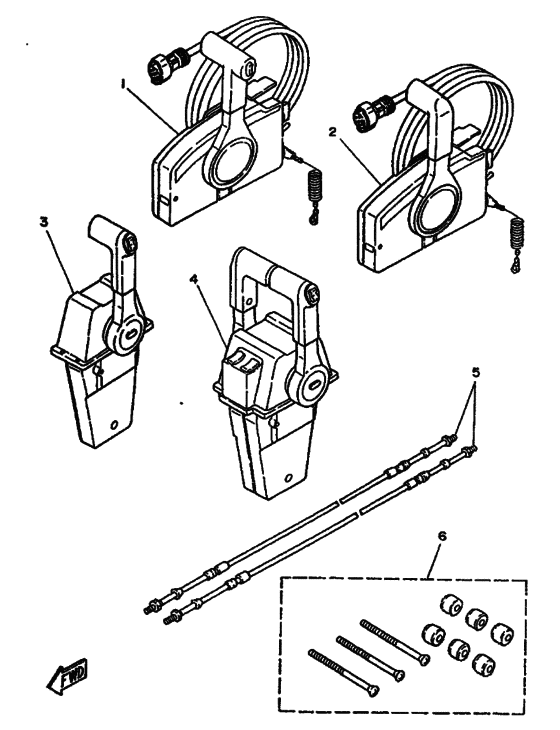 1
2
3
4
5
6
FWD