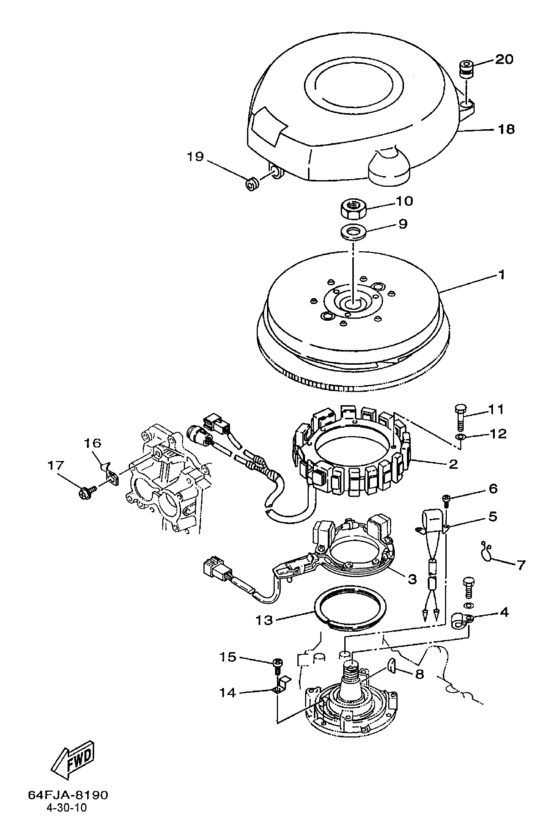 20
18
19
10
9
1
11
12
16
17
2
6
5
7
3
4
13
15
8
14
FWD
64FJA-8190
4-30-10