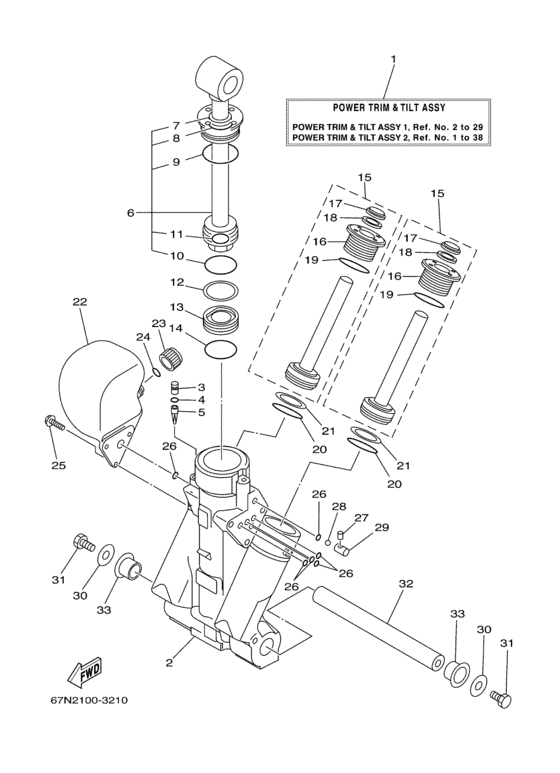 1

POWER TRIM & TILT ASSY

POWER TRIM & TILT ASSY 1, Ref. No. 2 to 29
POWER TRIM & TILT ASSY 2, Ref. No. 1 to 38

7
8
9
6
11
10
12
13
14
15
17
18
16
19
15
17
18
16
19
22
23
24
3
4
5
25
26
21
20
21
20
26
28
27
29
26
26
31
30
33
32
33
30
31
2
FWD
67N2100-3210