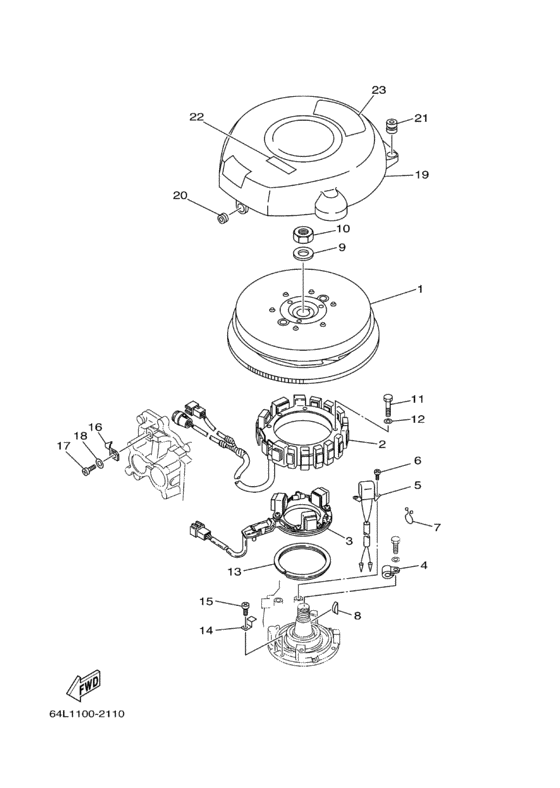 23
22
21
19
20
10
9
1
11
12
16
18
17
2
6
5
7
3
13
4
15
8
14
FWD
64L1100-2110