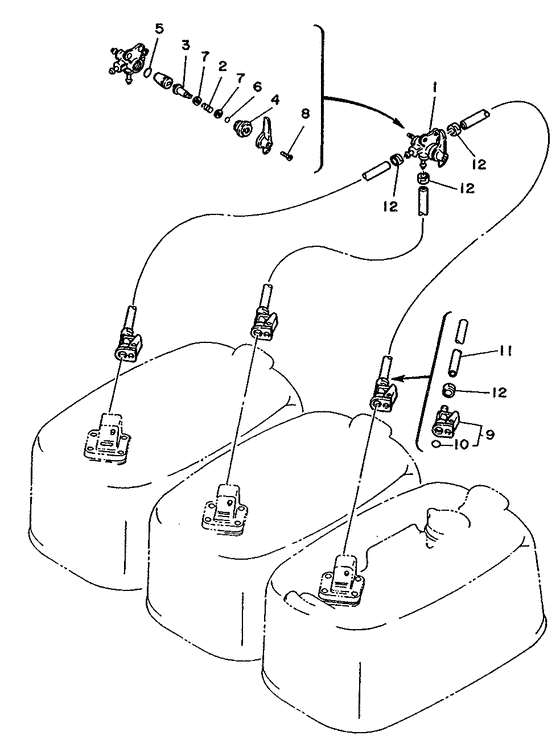 5
3
7
2
7
6
4
8
1
12
12
12
11
12
9
10