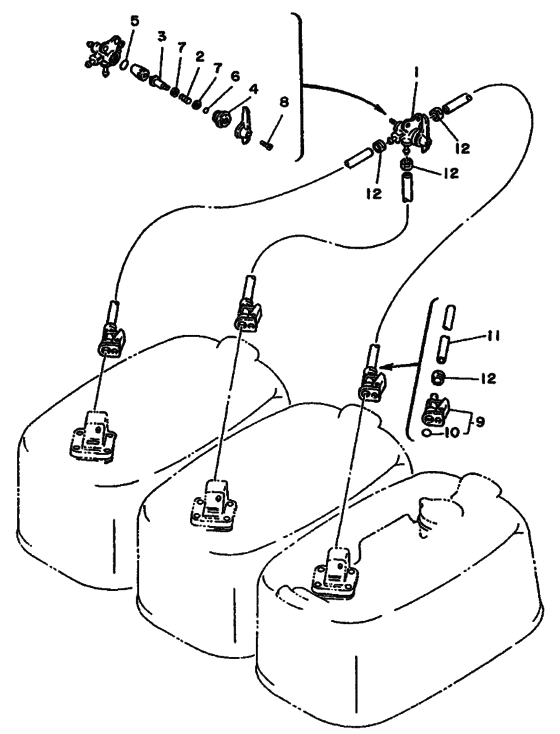 5
3
7
2
7
6
4
8
1
12
12
12
11
12
9
10