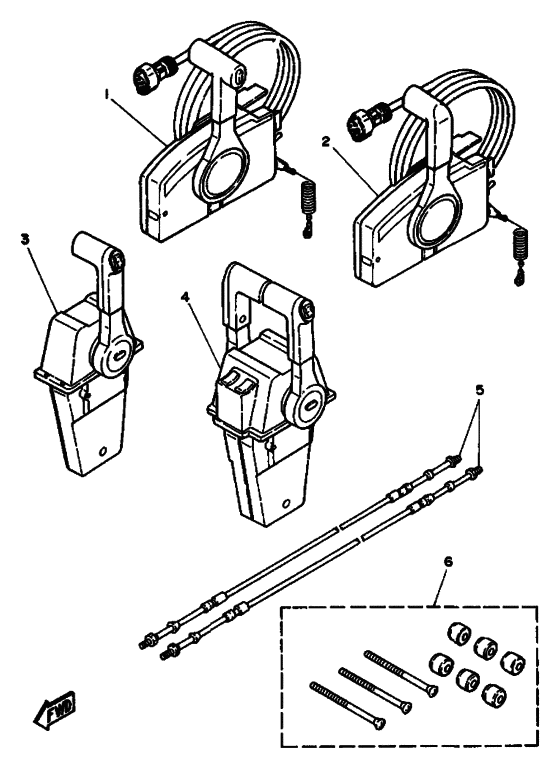 1
2
3
4
5
6
FWD