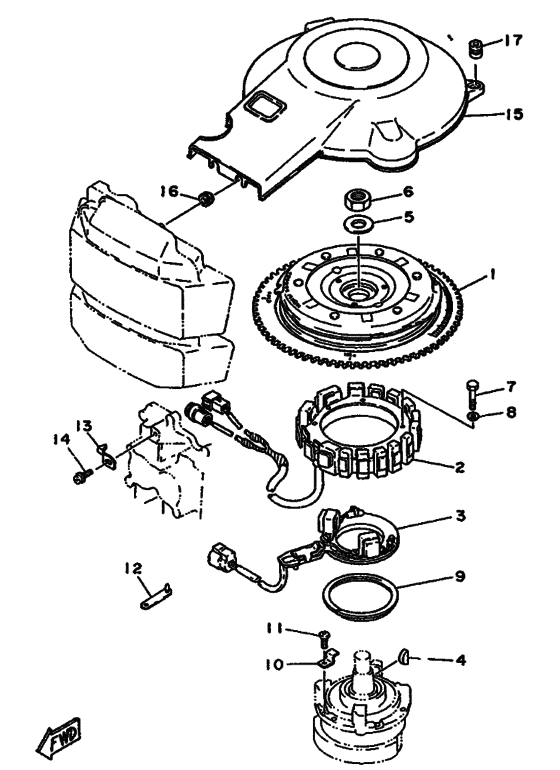 17
15
16
6
5
1
7
8
13
14
2
3
12
9
11
10
4
FWD