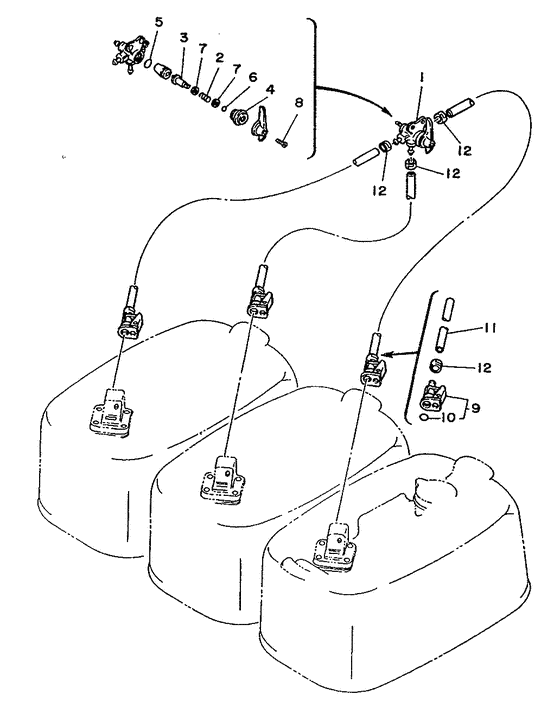 5
3
7
2
7
6
4
8
1
12
12
12
11
12
9
10