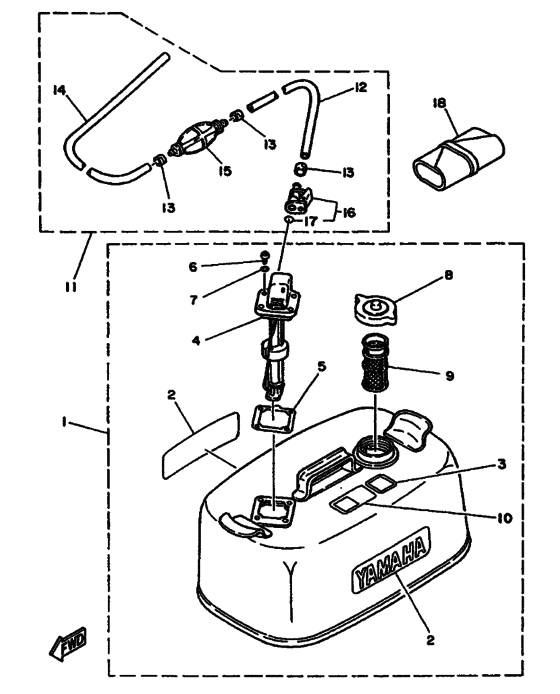 14
12
18
13
15
13
13
16
17
11
6
7
8
4
5
9
2
1
3
10
YAMAHA
2
FWD