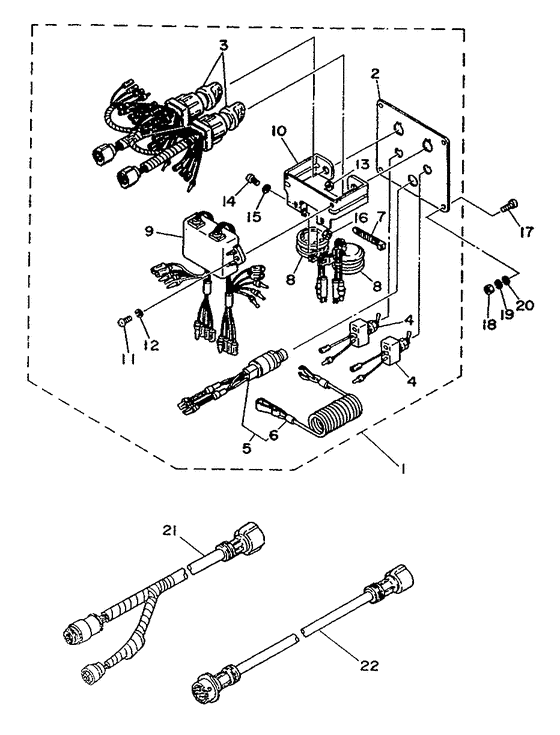 3
2
10
13
14
15
16
7
17
9
8
8
18
19
20
11
12
4
4
5
6
1
21
22