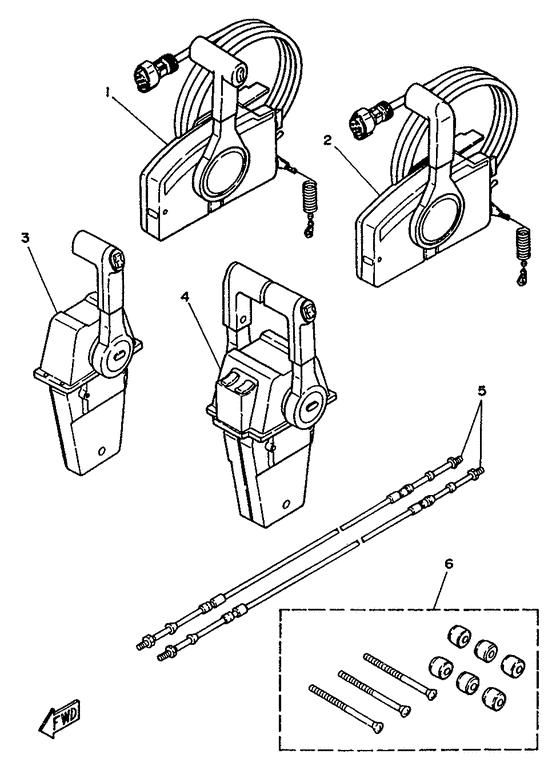 1
2
3
4
5
6
FWD