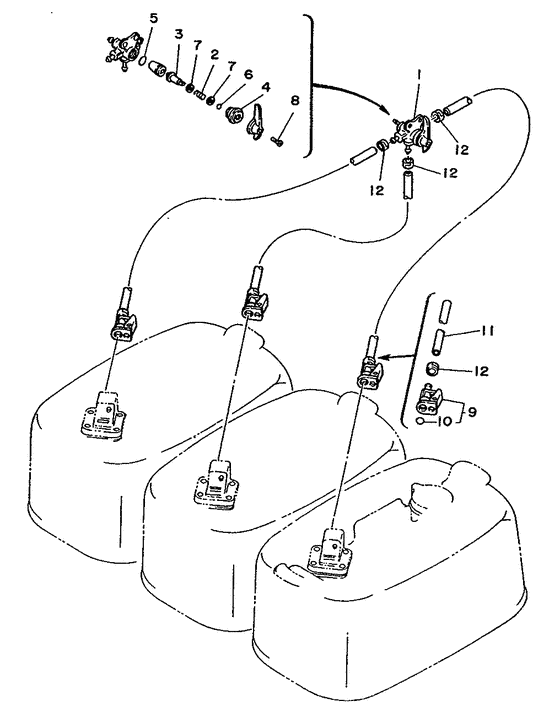 5
3
7
2
7
6
4
8
1
12
12
12
11
12
9
10