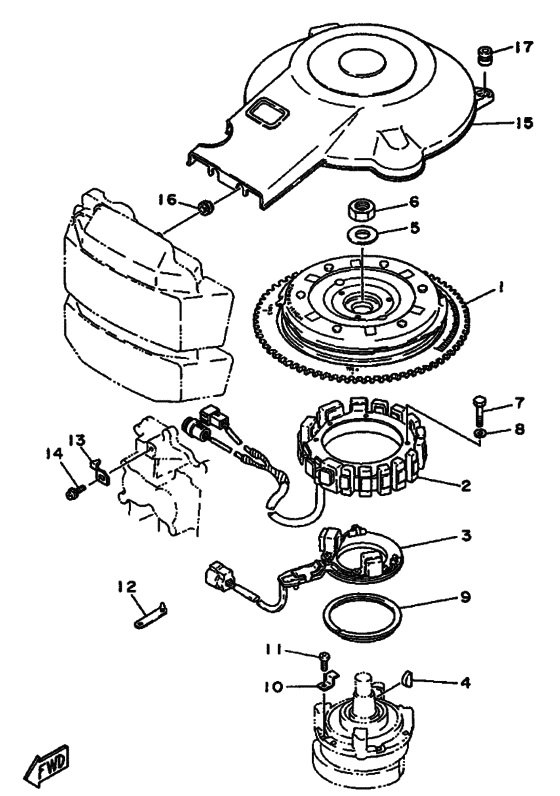 17
15
16
6
5
1
7
8
13
14
2
3
12
9
11
10
4
FWD