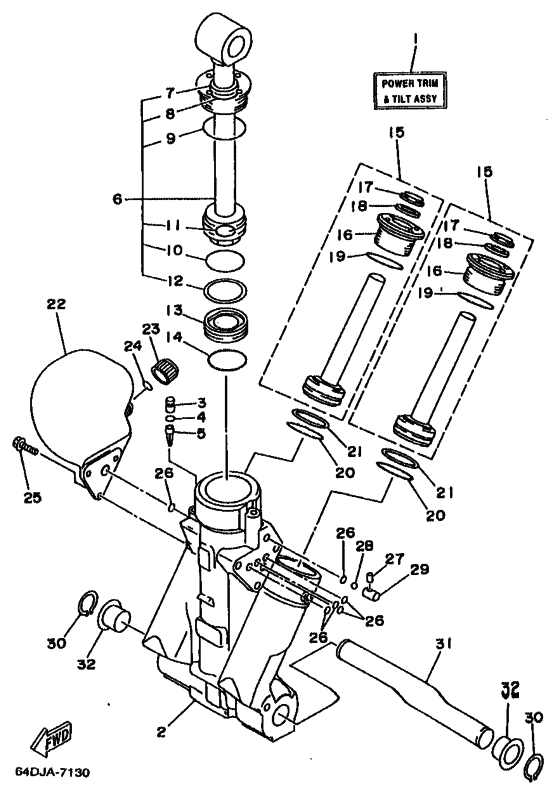 1
POWER TRIM & TILT ASSY
7
8
9
6
11
10
12
13
14
15
17
18
16
19
15
17
18
16
19
22
23
24
3
4
5
25
26
21
20
21
20
26
28
27
29
26
26
30
32
31
32
30
2
FWD
64DJA-7130