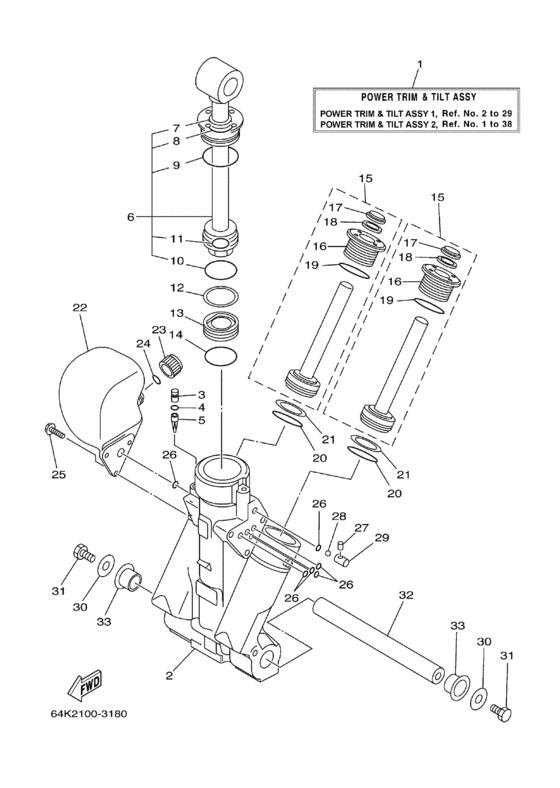 1

POWER TRIM & TILT ASSY

POWER TRIM & TILT ASSY 1, Ref. No. 2 to 29
POWER TRIM & TILT ASSY 2, Ref. No. 1 to 38

7
8
9
6
11
10
12
13
14
15
17
18
16
19
15
17
18
16
19
22
23
24
3
4
5
21
20
21
20
25
26
26
28
27
29
26
26
31
30
33
32
33
30
31
2
FWD

64K2100-3180