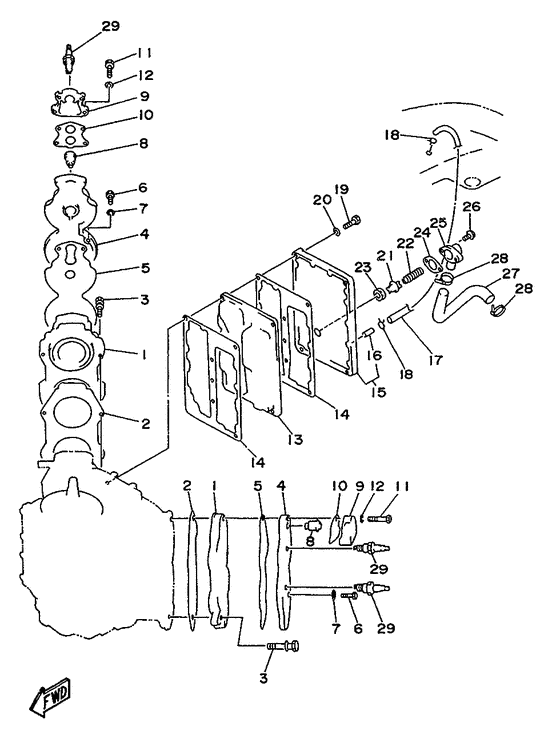 29
11
12
9
10
8
6
7
4
5
3
1
2
18
20
19
26
25
24
22
21
23
28
27
28
16
18
17
15
14
13
14
2
1
5
4
10
9
12
11
8
29
7
6
29
3
FWD