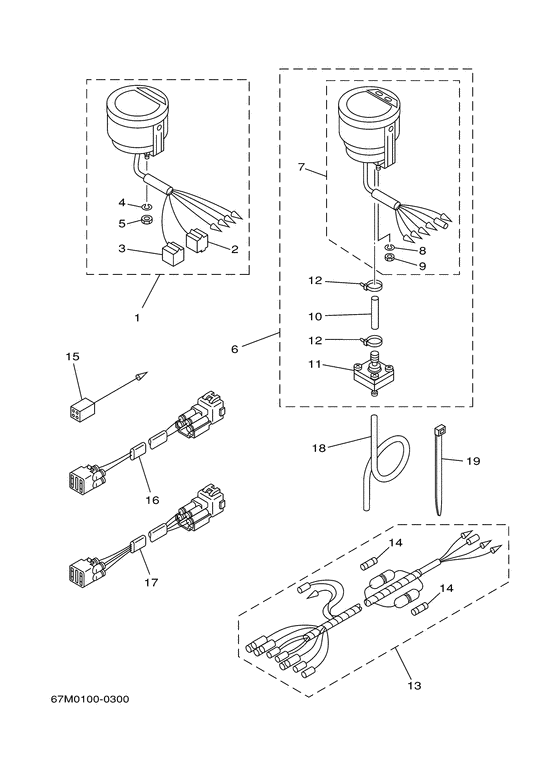 4
5
3
2
1
7
8
9
12
10
12
11
6
15
16
17
18
19
14
14
13
67M0100-0300