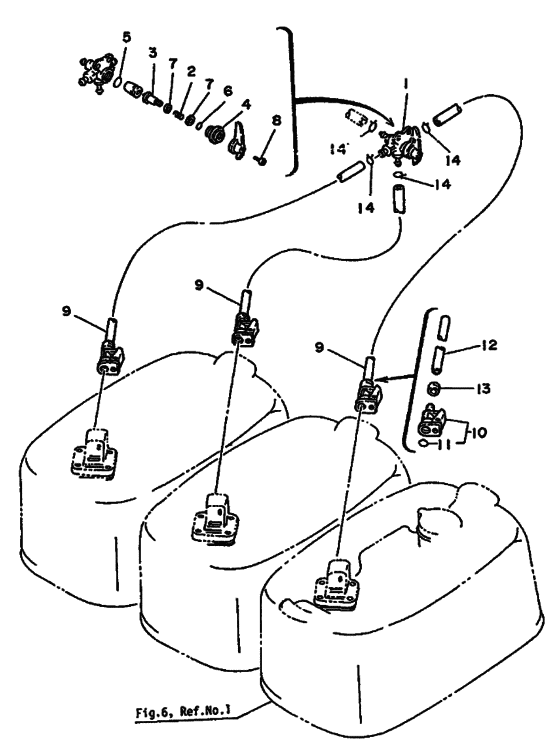 5
3
7
2
7
6
4
8
1
14
14
14
14
9
9
9
12
13
10
11
Fig.6, Ref.No.1