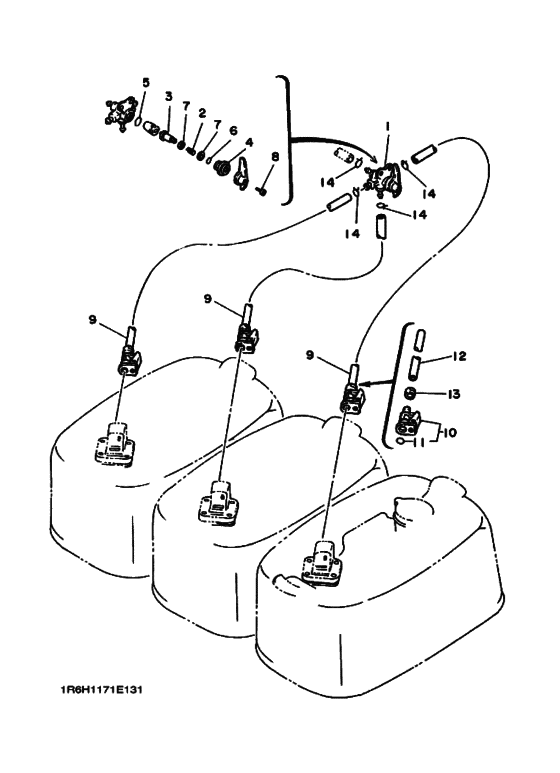 5
3
7
2
7
6
4
8
1
14
14
14
14
9
9
9
12
13
10
11
1R6H1171E131