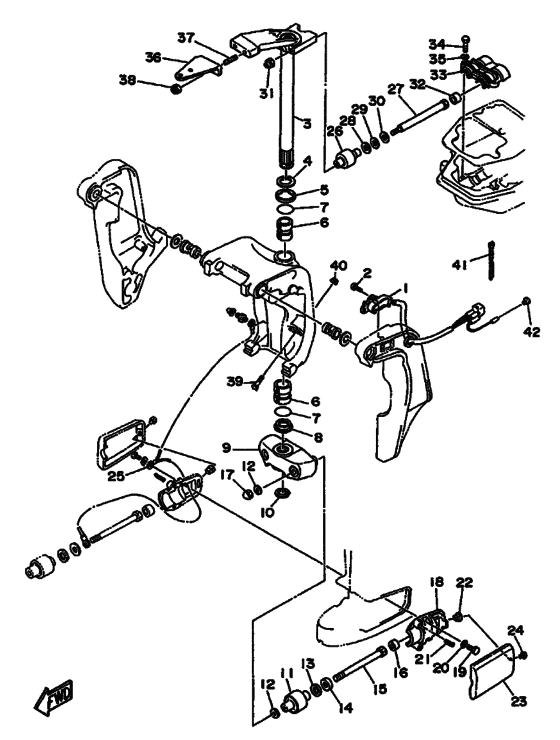 37
36
38
31
3
34
35
33
32
27
30
29
28
26
4
5
7
6
40
2
1
41
42
39
6
7
8
9
12
17
10
25
18
22
24
21
20
19
23
16
15
13
11
14
12
FWD