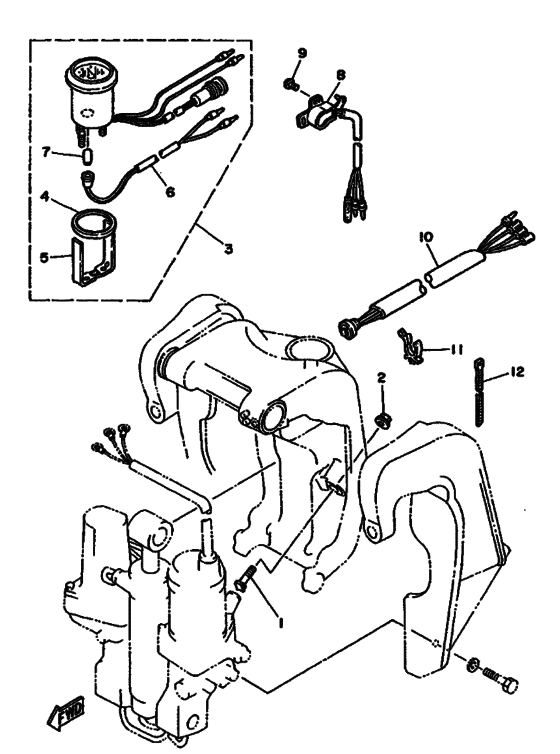 9
8
7
6
4
5
3
10
11
2
12
1
FWD