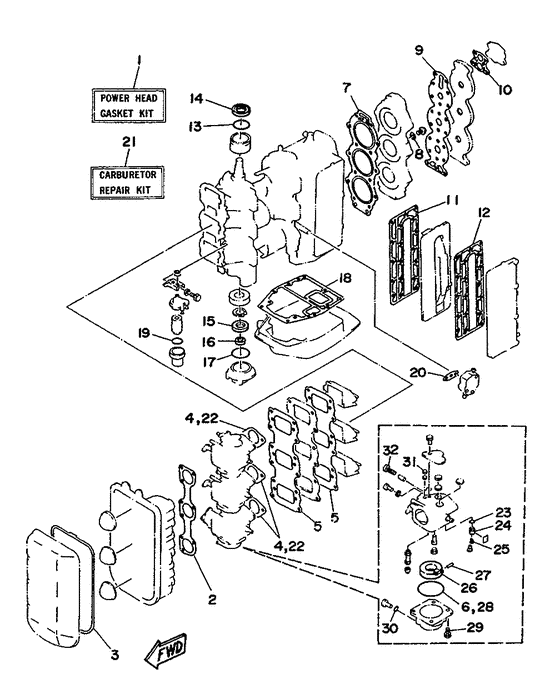 1
POWER HEAD GASKET KIT
21
CARBURETOR REPAIR KIT
14
13
7
9
10
8
11
12
18
15
16
17
19
20
4,22
5
5
4,22
2
3
FWD
32
31
23
24
25
27
26
6,28
30
29