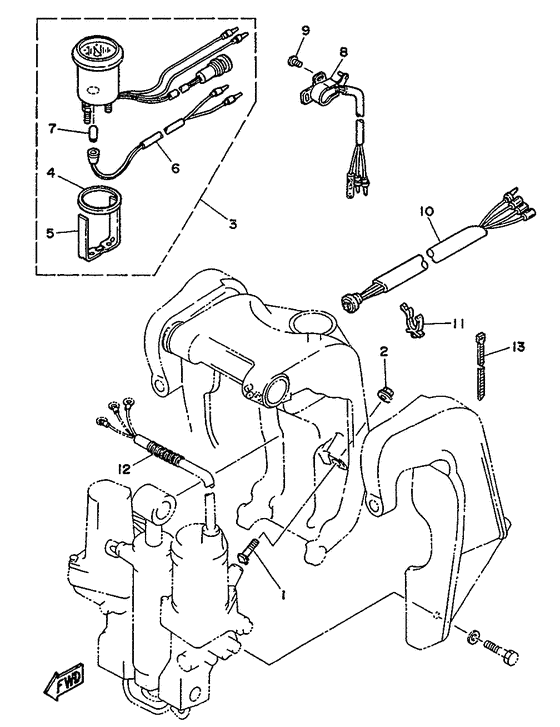 9
8
7
6
4
5
3
10
11
2
13
12
1
FWD