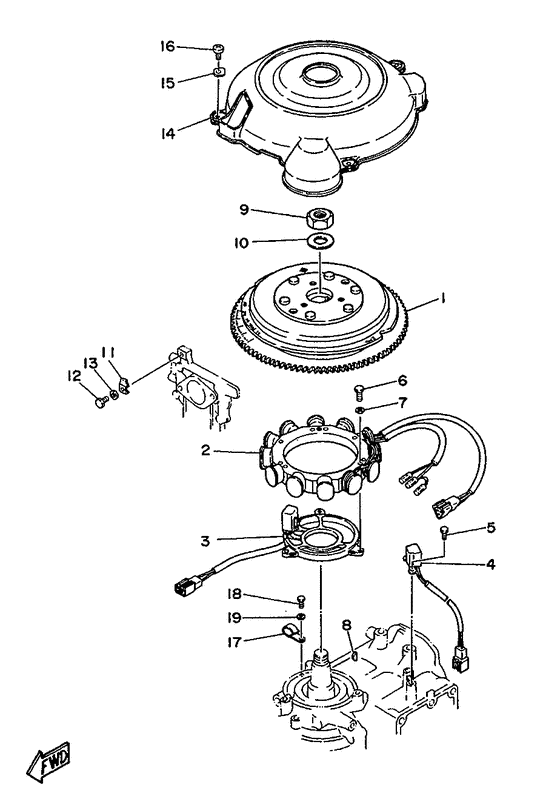 16
15
14
9
10
1
11
13
12
6
7
2
3
5
4
18
19
17
8
FWD