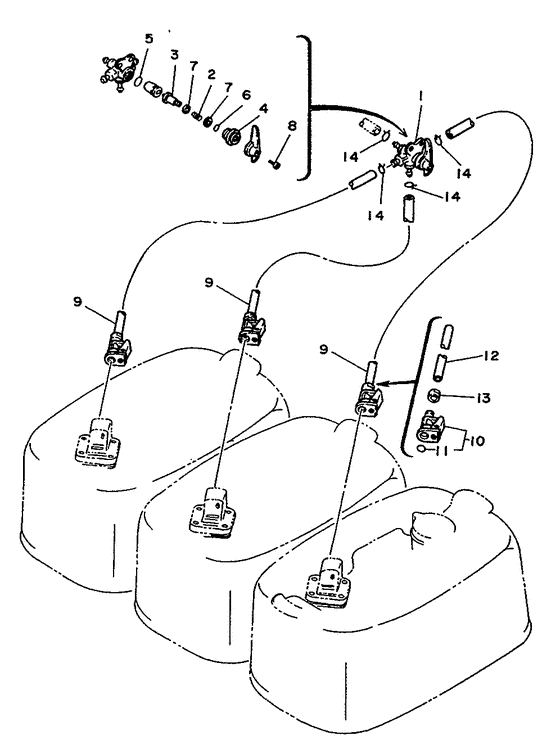 5
3
7
2
7
6
4
8
1
14
14
14
14
9
9
9
12
13
10
11