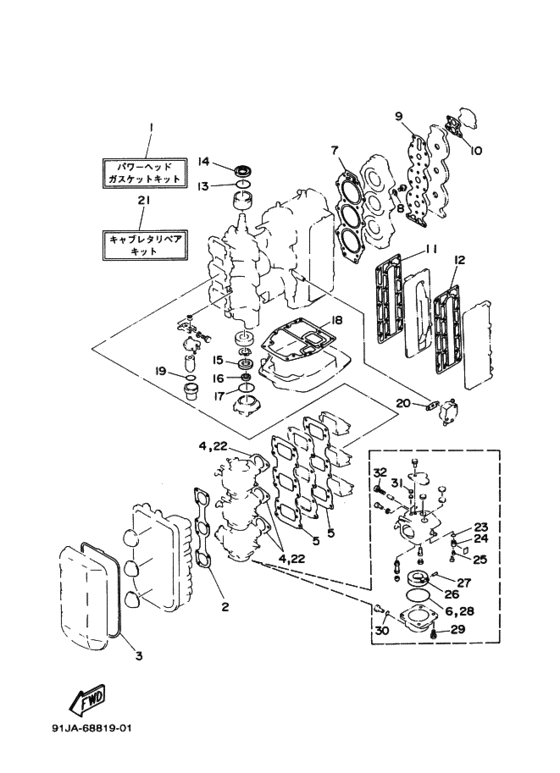 1
パワーヘッド
ガスケットキット
21
キャブレタリペア
キット
14
13
7
8
9
10
11
12
18
15
16
17
19
20
4,22
5
5
4,22
2
3
32
31
23
24
25
27
26
6,28
29
30
FWD
91JA-68819-01