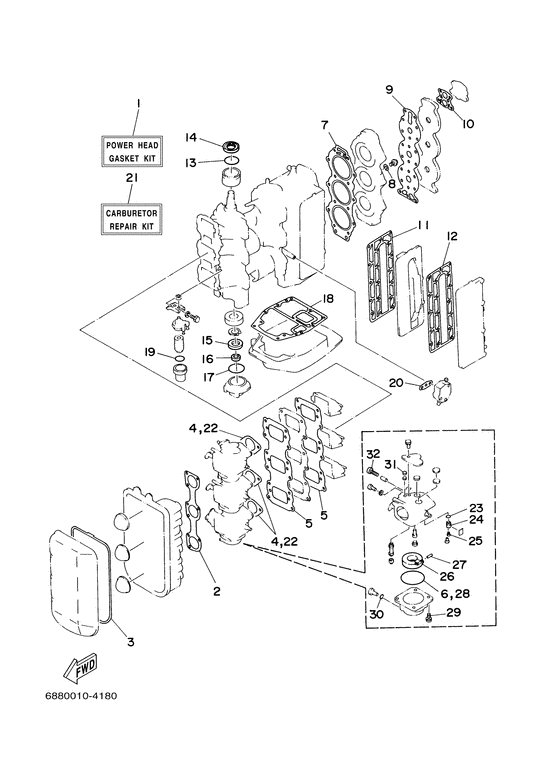 1
POWER HEAD GASKET KIT
21
CARBURETOR REPAIR KIT
14
13
7
9
10
8
11
12
18
15
16
17
19
20
4,22
5
5
4,22
2
3
32
31
23
24
25
27
26
6,28
29
30
FWD
6880010-4180