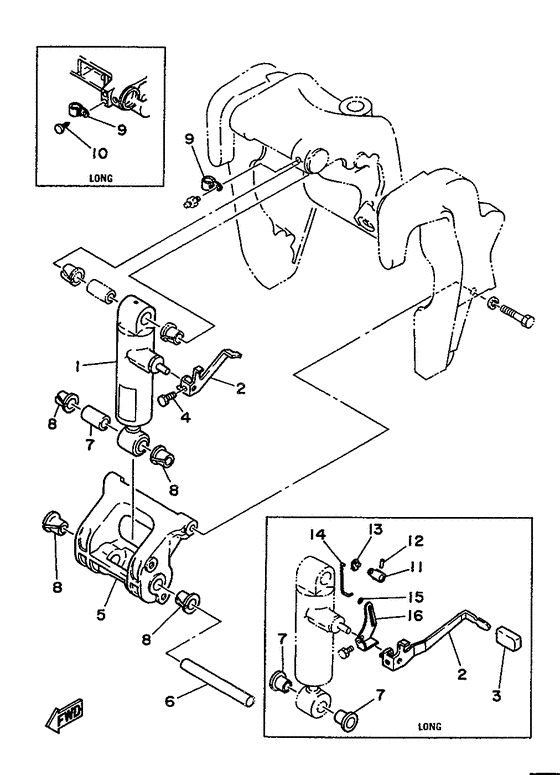 9
10
LONG
9
1
2
4
8
7
8
8
5
8
6
FWD
14
13
12
11
15
16
7
2
3
7
LONG