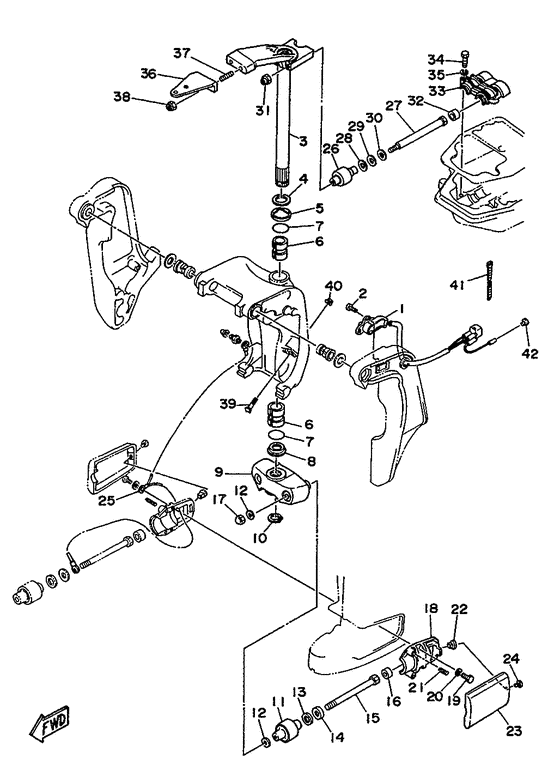 37
36
38
31
3
34
35
33
32
27
30
29
28
26
4
5
7
6
40
2
1
41
42
39
6
7
8
9
25
17
12
10
18
22
24
21
20
19
23
16
15
13
11
12
14
FWD